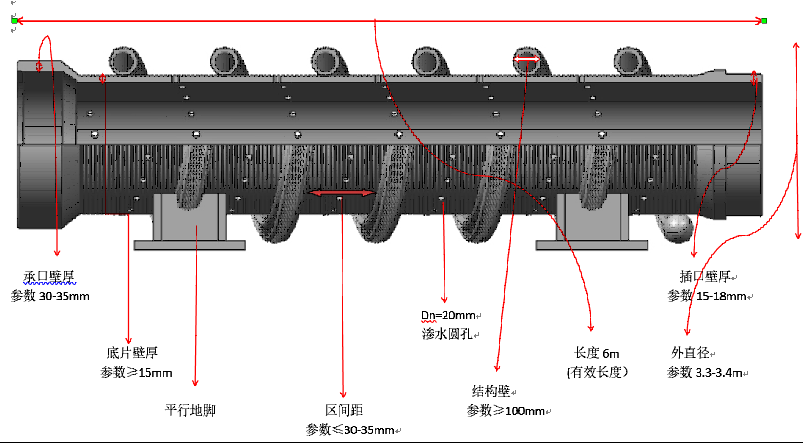 承口壁厚
参数 30-35mm

底片壁厚
参数≥15mm

平行地脚

区间距
参数≤30-35mm

Dn=20mm
渗水圆孔

结构壁
参数≥100mm

长度 6m
(有效长度)

插口壁厚
参数 15-18mm

外直径
参数 3.3-3.4m